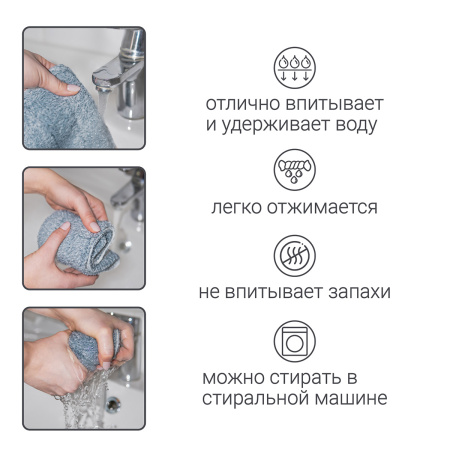 отлично впитывает и удерживает воду

легко отжимается

не впитывает запахи

можно стирать в стиральной машине