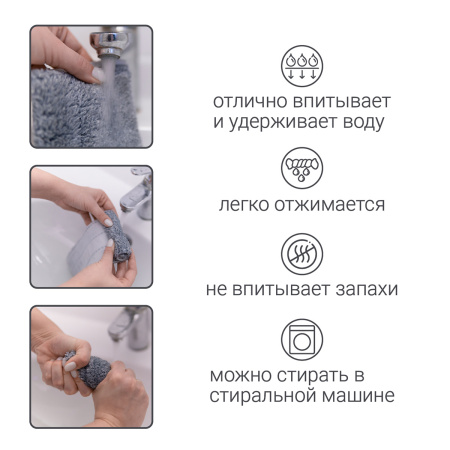 отлично впитывает и удерживает воду

легко отжимается

не впитывает запахи

можно стирать в стиральной машине